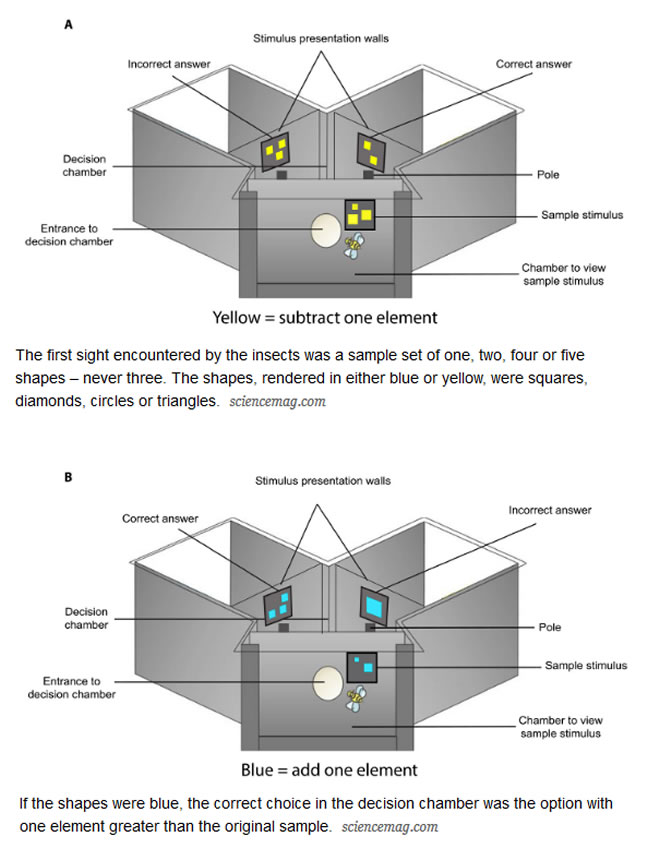 A

Stimulus presentation walls

Incorrect answer

Correct answer

Decision chamber

Pole

Sample stimulus

Entrance to decision chamber

Chamber to view sample stimulus

Yellow = subtract one element

The first sight encountered by the insects was a sample set of one, two, four or five shapes – never three. The shapes, rendered in either blue or yellow, were squares, diamonds, circles or triangles. sciencemag.com

B

Stimulus presentation walls

Correct answer

Incorrect answer

Decision chamber

Pole

Sample stimulus

Entrance to decision chamber

Chamber to view sample stimulus

Blue = add one element

If the shapes were blue, the correct choice in the decision chamber was the option with one element greater than the original sample. sciencemag.com